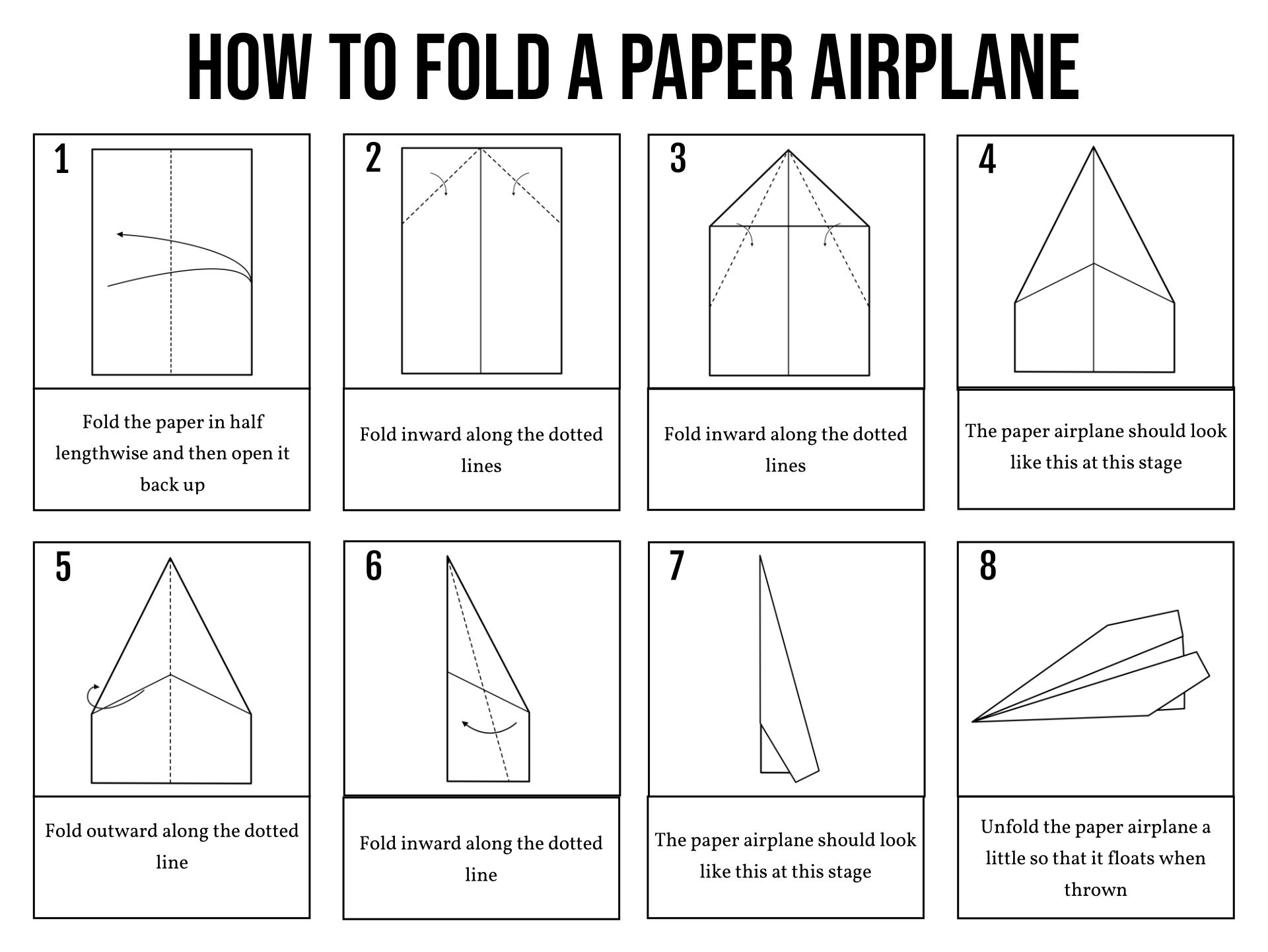 HOW TO FOLD A PAPER AIRPLANE

1

Fold the paper in half lengthwise and then open it back up

2

Fold inward along the dotted lines

3

Fold inward along the dotted lines

4

The paper airplane should look like this at this stage

5

Fold outward along the dotted line

6

Fold inward along the dotted line

7

The paper airplane should look like this at this stage

8

Unfold the paper airplane a little so that it floats when thrown